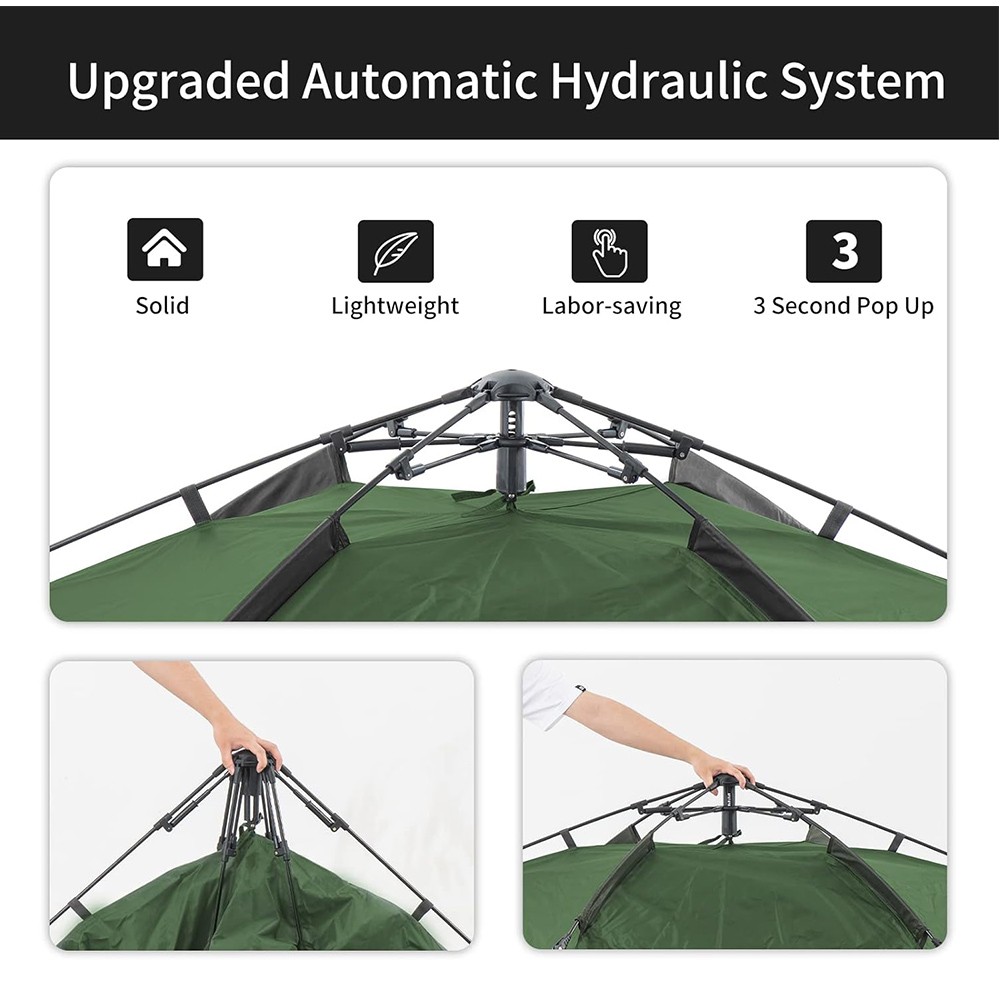 Upgraded Automatic Hydraulic System

Solid

Lightweight

Labor-saving

3

3 Second Pop Up