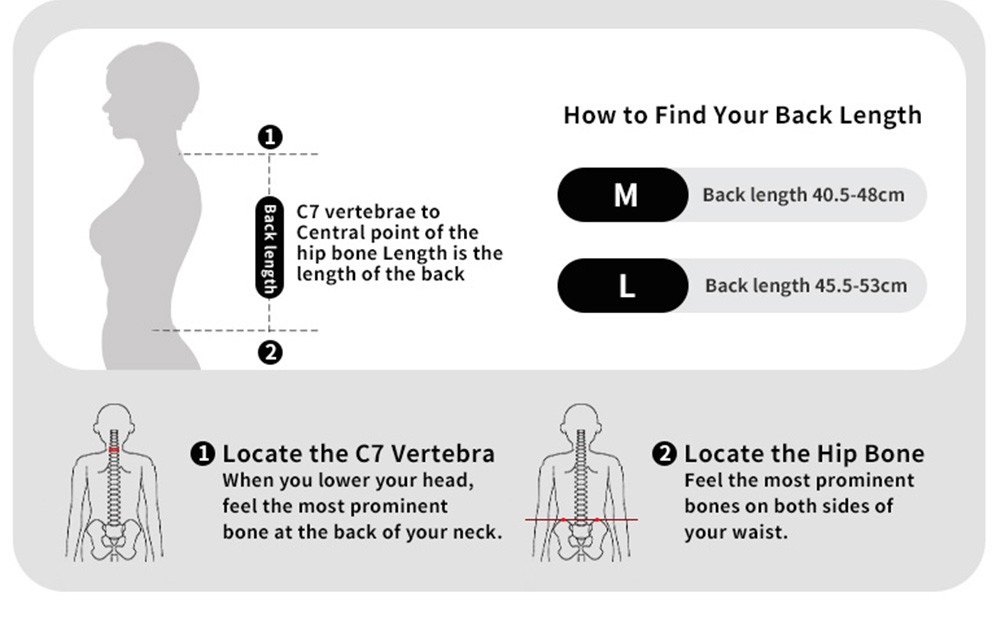 1

Back length

C7 vertebrae to Central point of the hip bone Length is the length of the back

2

How to Find Your Back Length

M Back length 40.5-48cm

L Back length 45.5-53cm

1 Locate the C7 Vertebra
When you lower your head, feel the most prominent bone at the back of your neck.

2 Locate the Hip Bone
Feel the most prominent bones on both sides of your waist.