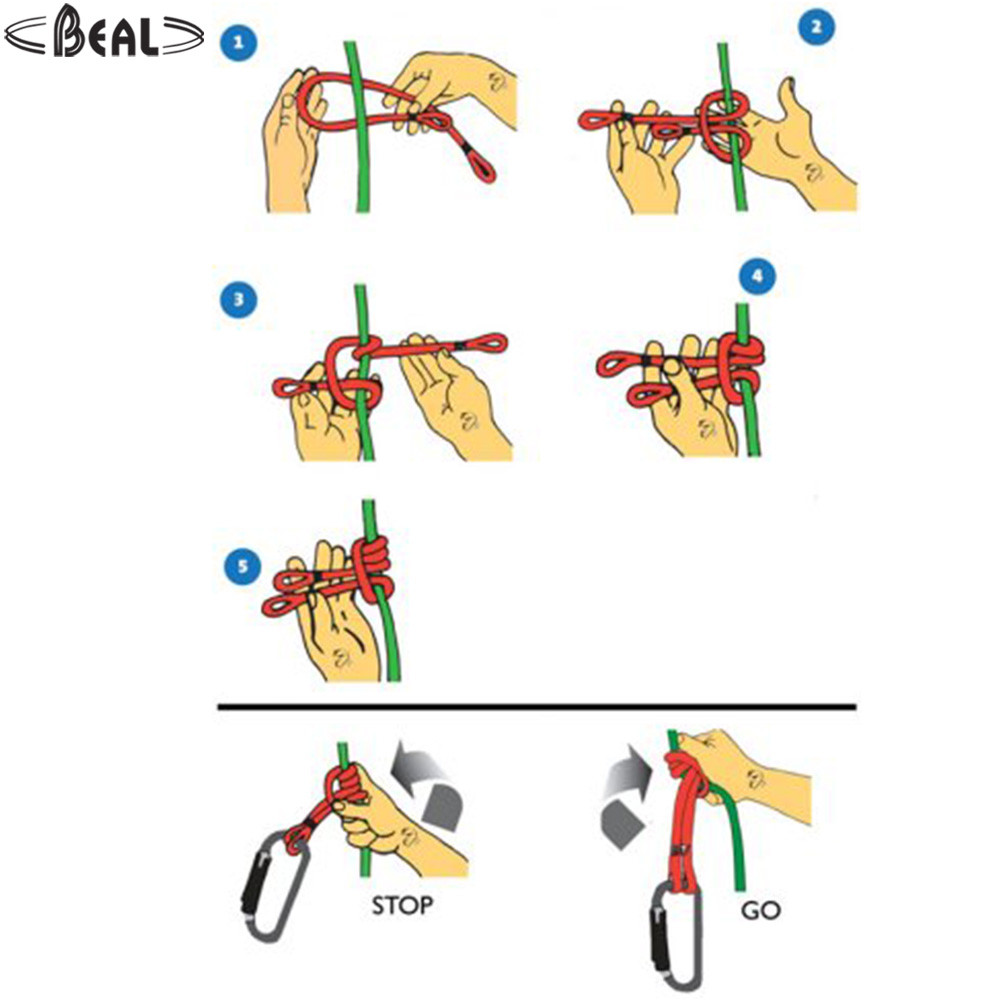 BEAL

1

2

3

4

5

STOP

GO