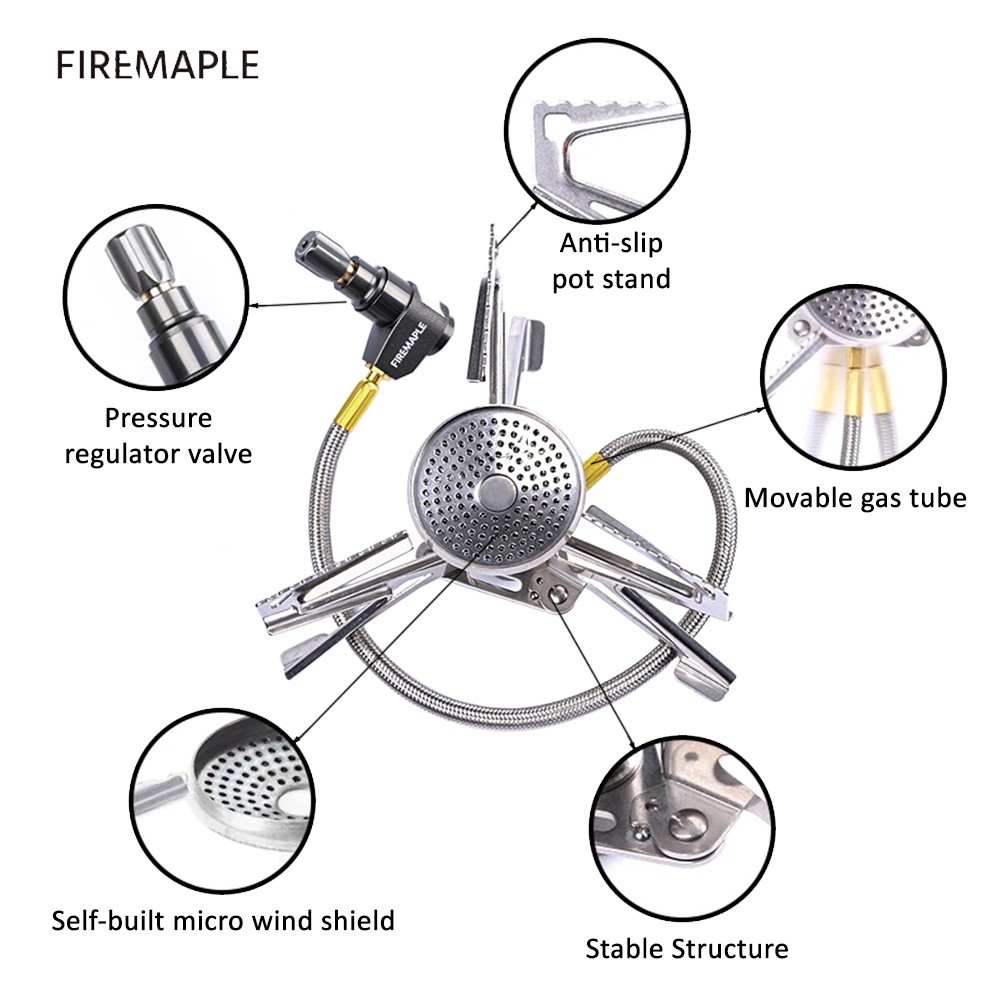 FIREMAPLE

Anti-slip pot stand

FIREMAPLE

Pressure regulator valve

Movable gas tube

Self-built micro wind shield

Stable Structure