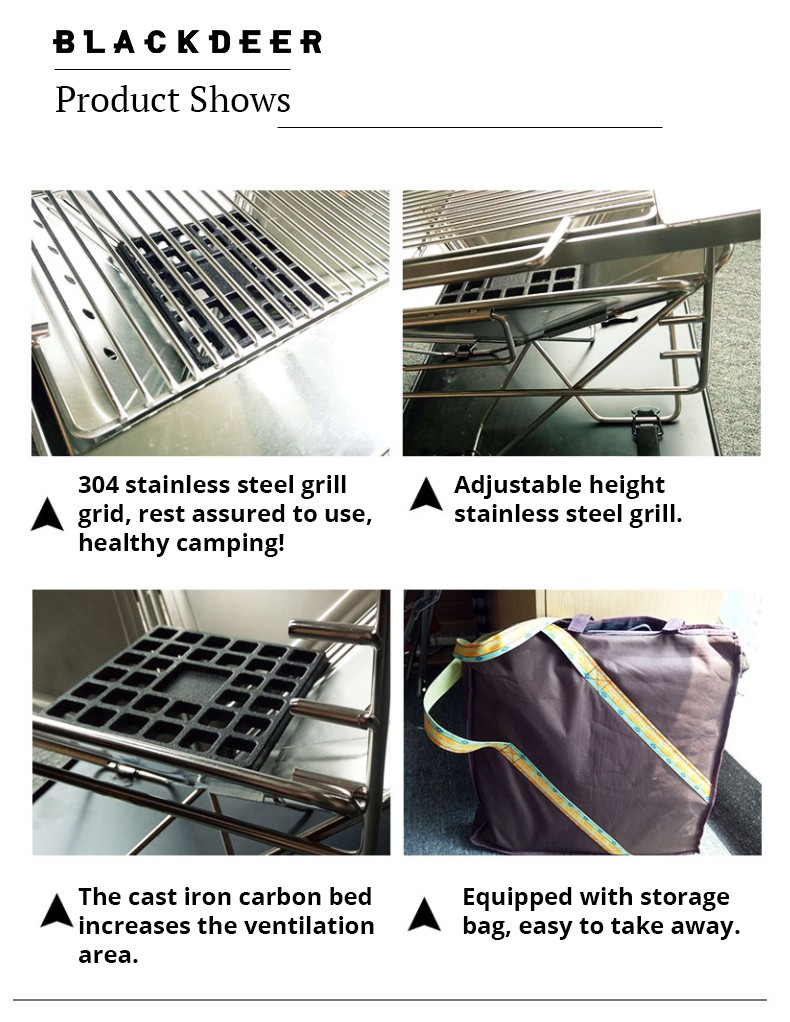 BLACKDEER

Product Shows

304 stainless steel grill grid, rest assured to use, healthy camping!

Adjustable height stainless steel grill.

The cast iron carbon bed increases the ventilation area.

Equipped with storage bag, easy to take away.