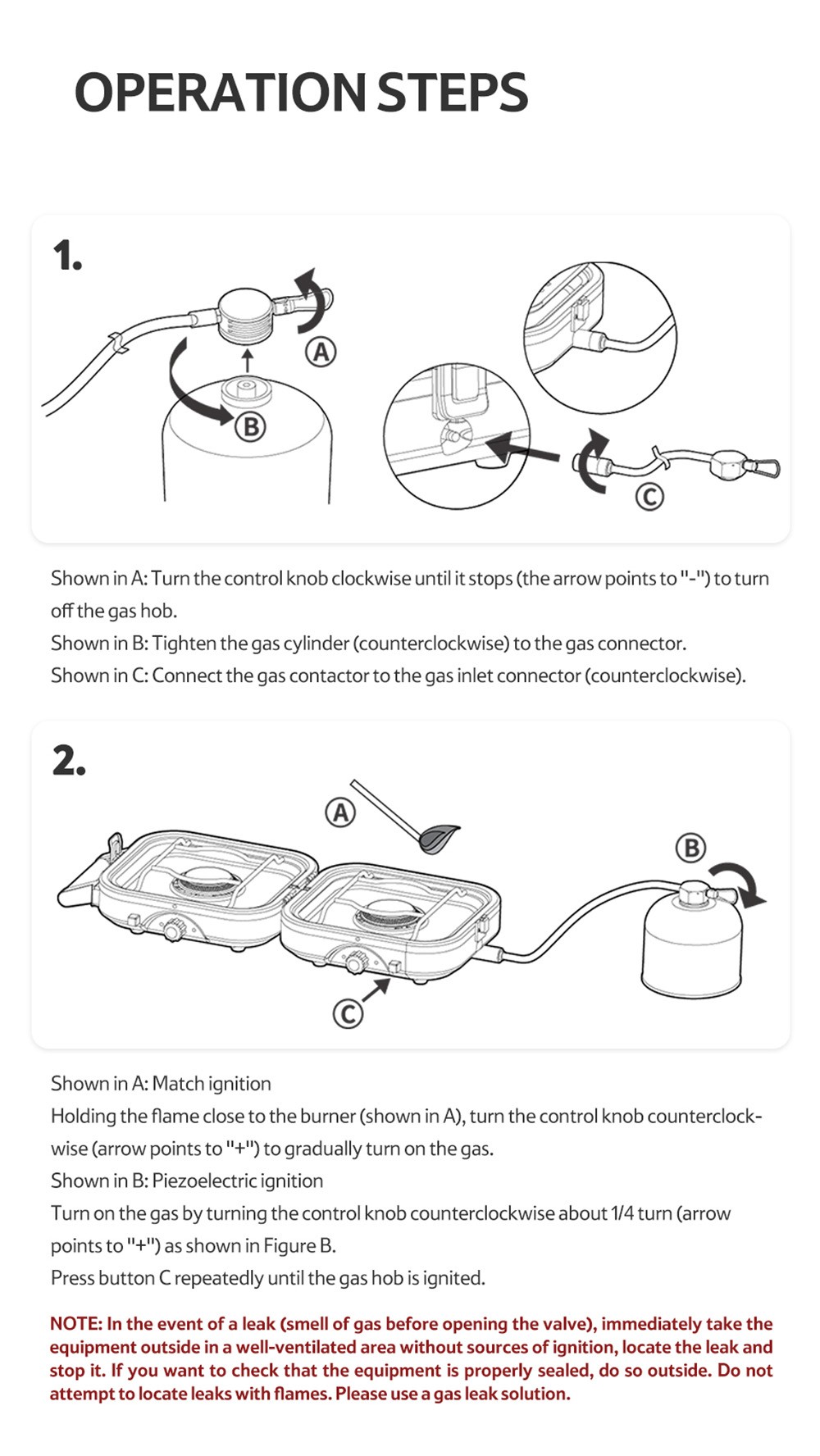 OPERATION STEPS

1.

A

B

C

Shown in A: Turn the control knob clockwise until it stops (the arrow points to "-") to turn off the gas hob.
Shown in B: Tighten the gas cylinder (counterclockwise) to the gas connector.
Shown in C: Connect the gas contactor to the gas inlet connector (counterclockwise).

2.

A

B

C

Shown in A: Match ignition
Holding the flame close to the burner (shown in A), turn the control knob counterclockwise (arrow points to "+") to gradually turn on the gas.
Shown in B: Piezoelectric ignition
Turn on the gas by turning the control knob counterclockwise about 1/4 turn (arrow points to "+") as shown in Figure B.
Press button C repeatedly until the gas hob is ignited.

NOTE: In the event of a leak (smell of gas before opening the valve), immediately take the equipment outside in a well-ventilated area without sources of ignition, locate the leak and stop it. If you want to check that the equipment is properly sealed, do so outside. Do not attempt to locate leaks with flames. Please use a gas leak solution.