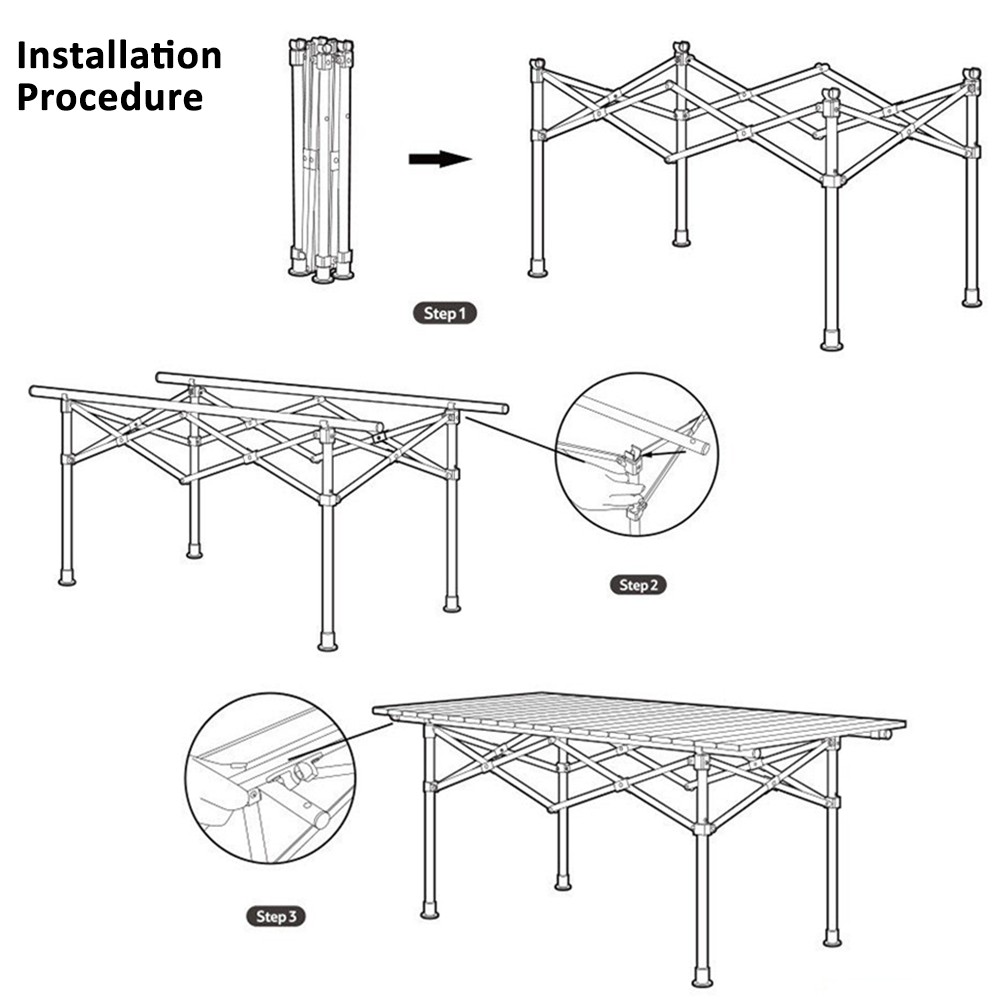 Installation Procedure

Step 1

Step 2

Step 3