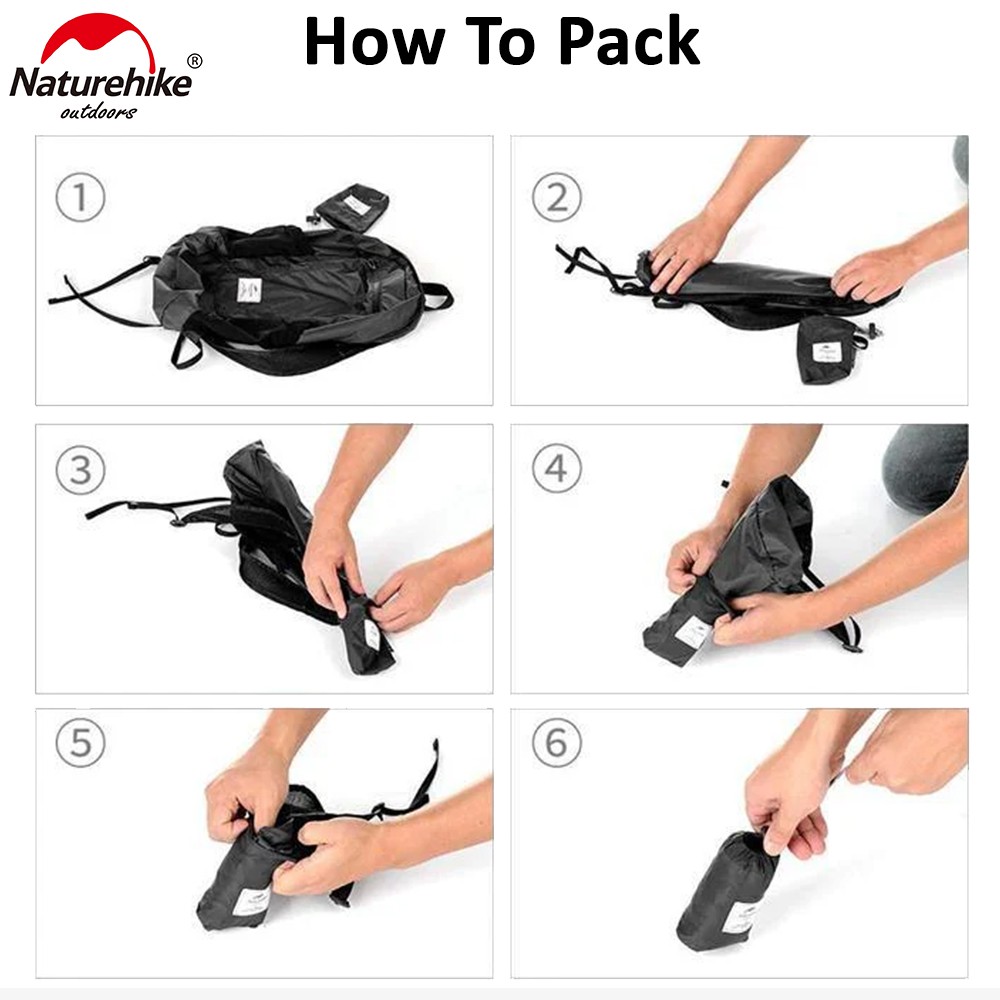 Naturehike®
outdoors

How To Pack

①

②

③

④

⑤

⑥