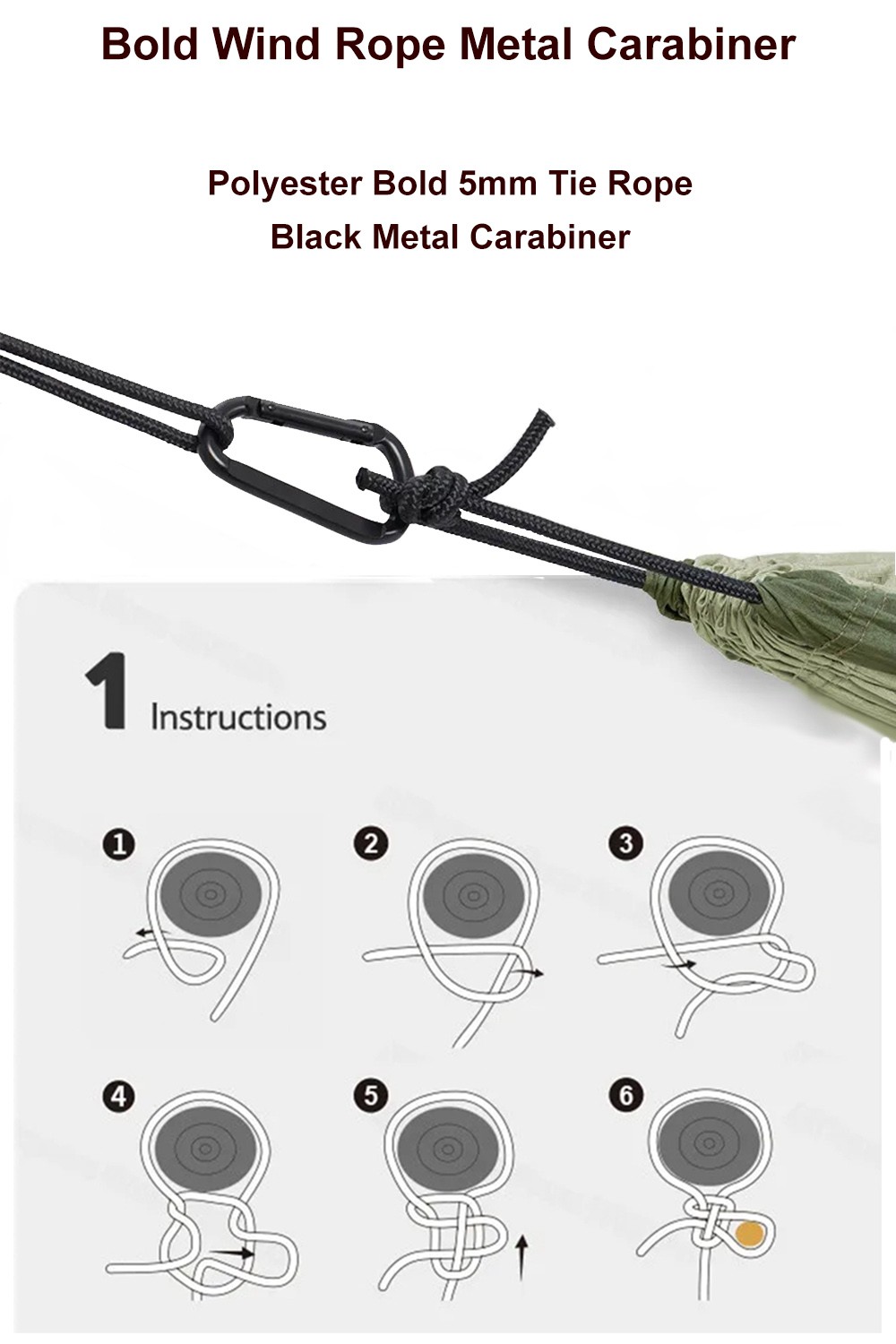 Bold Wind Rope Metal Carabiner

Polyester Bold 5mm Tie Rope
Black Metal Carabiner

1 Instructions

1

2

3

4

5

6