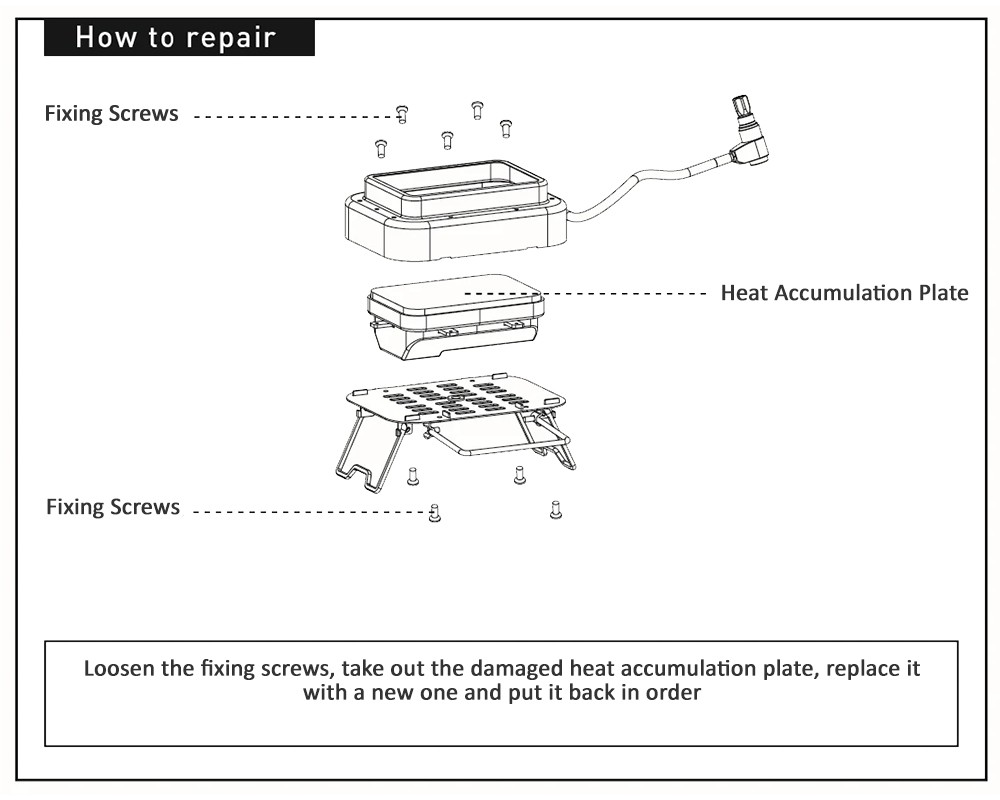 How to repair

Fixing Screws

Heat Accumulation Plate

Fixing Screws

Loosen the fixing screws, take out the damaged heat accumulation plate, replace it with a new one and put it back in order