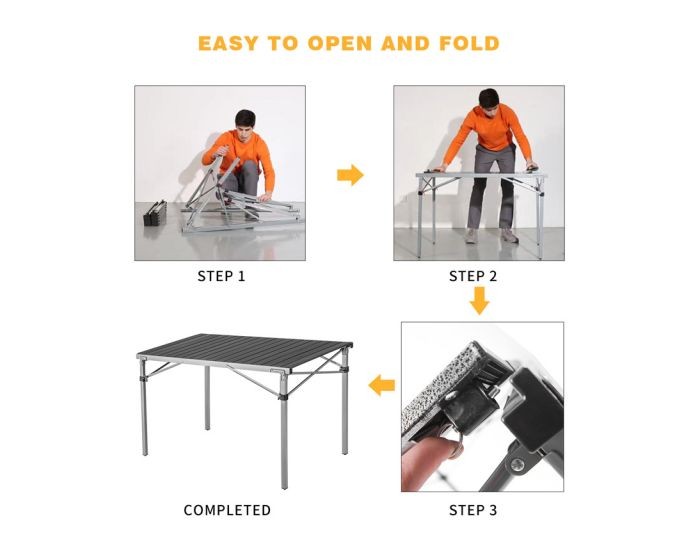 EASY TO OPEN AND FOLD

STEP 1

STEP 2

STEP 3

COMPLETED