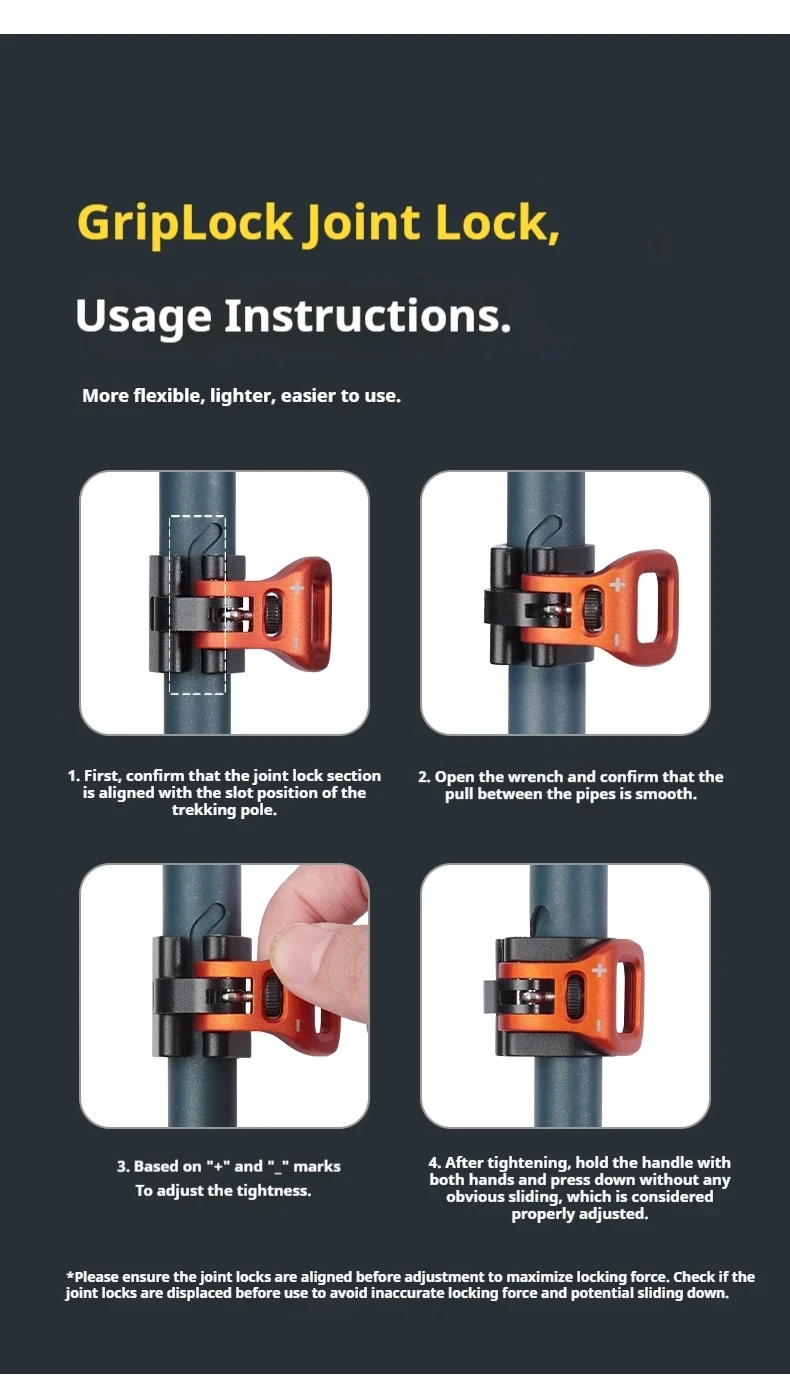 GripLock Joint Lock,

Usage Instructions.

More flexible, lighter, easier to use.

+
-

+
-

1. First, confirm that the joint lock section is aligned with the slot position of the trekking pole.

2. Open the wrench and confirm that the pull between the pipes is smooth.

+
-

3. Based on "+" and "_" marks
To adjust the tightness.

4. After tightening, hold the handle with both hands and press down without any obvious sliding, which is considered properly adjusted.

*Please ensure the joint locks are aligned before adjustment to maximize locking force. Check if the joint locks are displaced before use to avoid inaccurate locking force and potential sliding down.