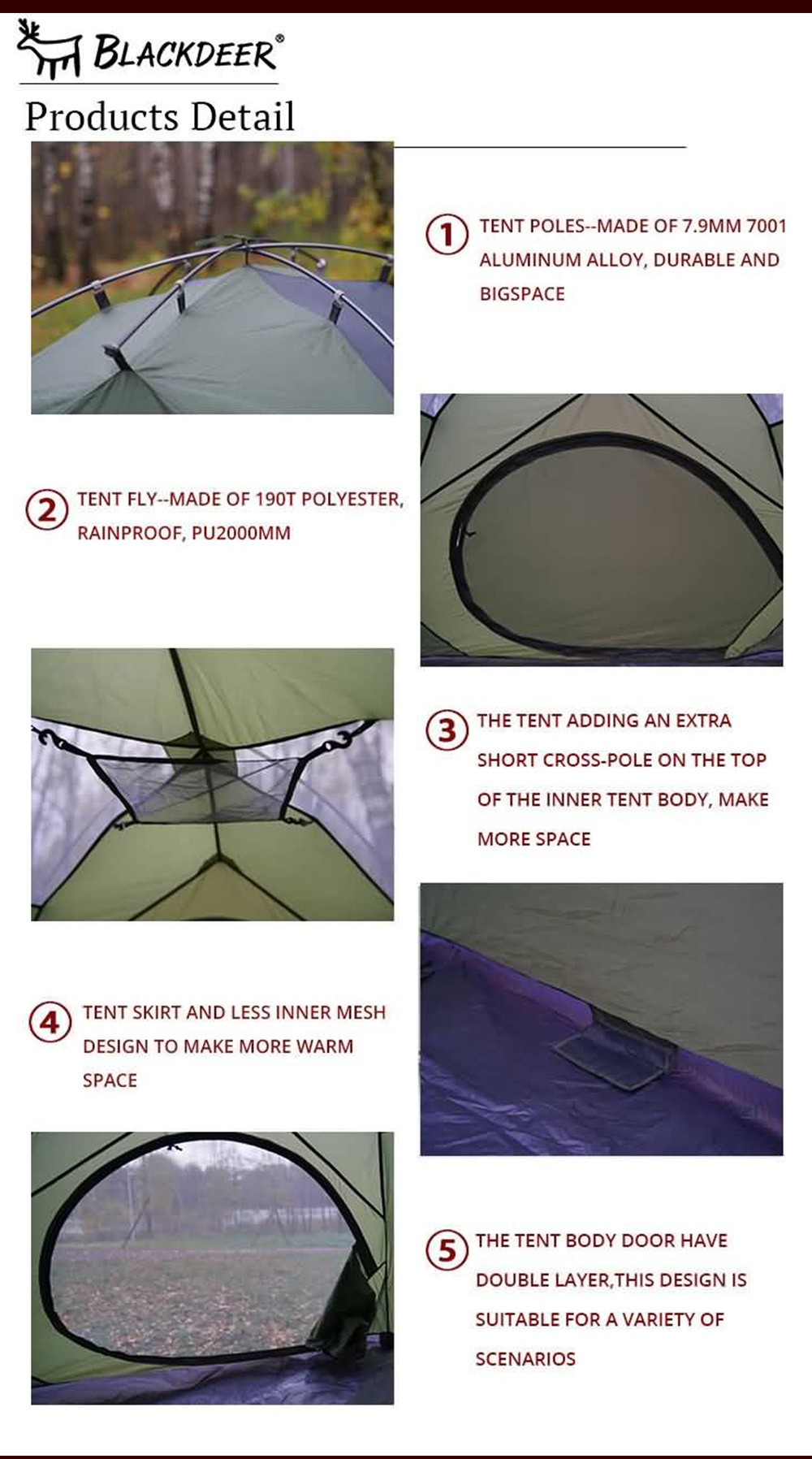 BLACKDEER®

Products Detail

1 TENT POLES--MADE OF 7.9MM 7001 ALUMINUM ALLOY, DURABLE AND BIGSPACE

2 TENT FLY--MADE OF 190T POLYESTER, RAINPROOF, PU2000MM

3 THE TENT ADDING AN EXTRA SHORT CROSS-POLE ON THE TOP OF THE INNER TENT BODY, MAKE MORE SPACE

4 TENT SKIRT AND LESS INNER MESH DESIGN TO MAKE MORE WARM SPACE

5 THE TENT BODY DOOR HAVE DOUBLE LAYER,THIS DESIGN IS SUITABLE FOR A VARIETY OF SCENARIOS