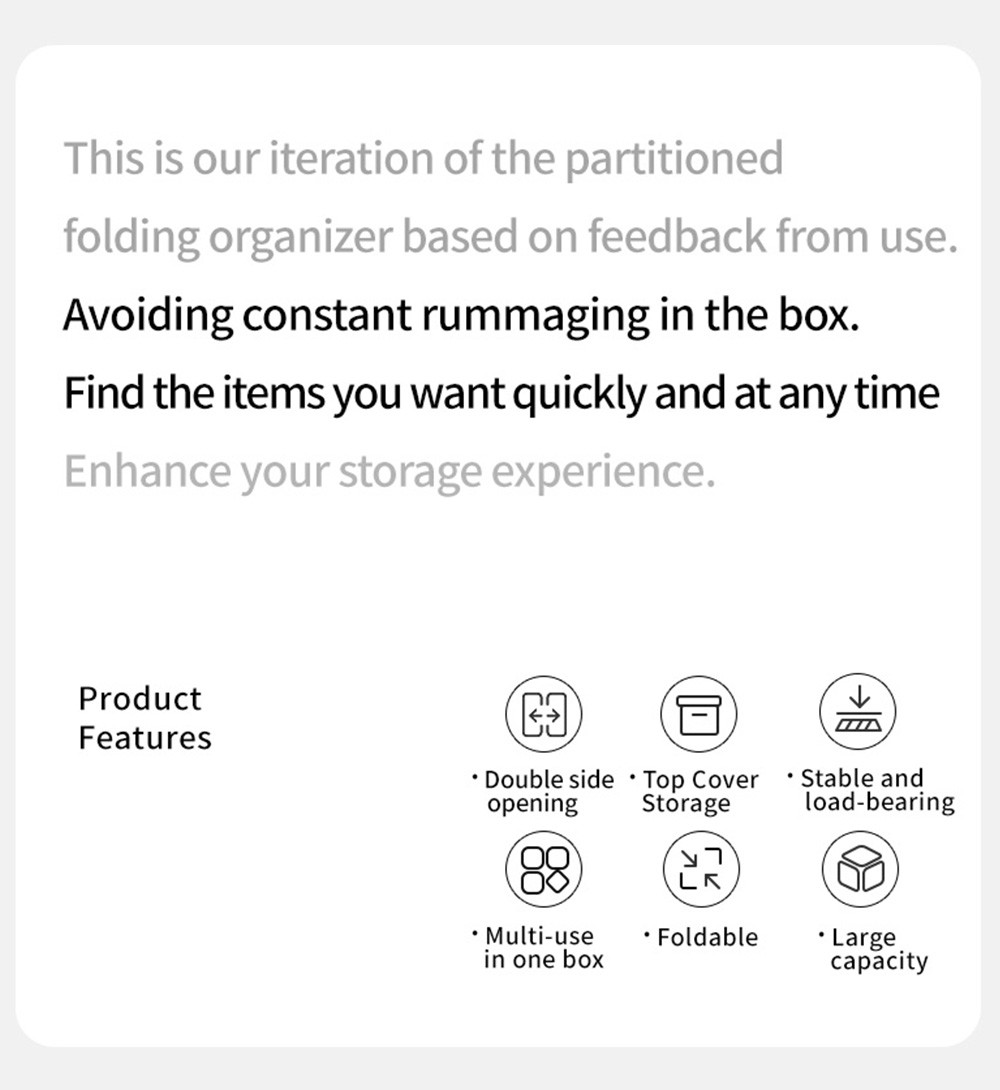 This is our iteration of the partitioned folding organizer based on feedback from use.

Avoiding constant rummaging in the box.

Find the items you want quickly and at any time

Enhance your storage experience.

Product
Features

• Double side opening

• Top Cover Storage

• Stable and load-bearing

• Multi-use in one box

• Foldable

• Large capacity