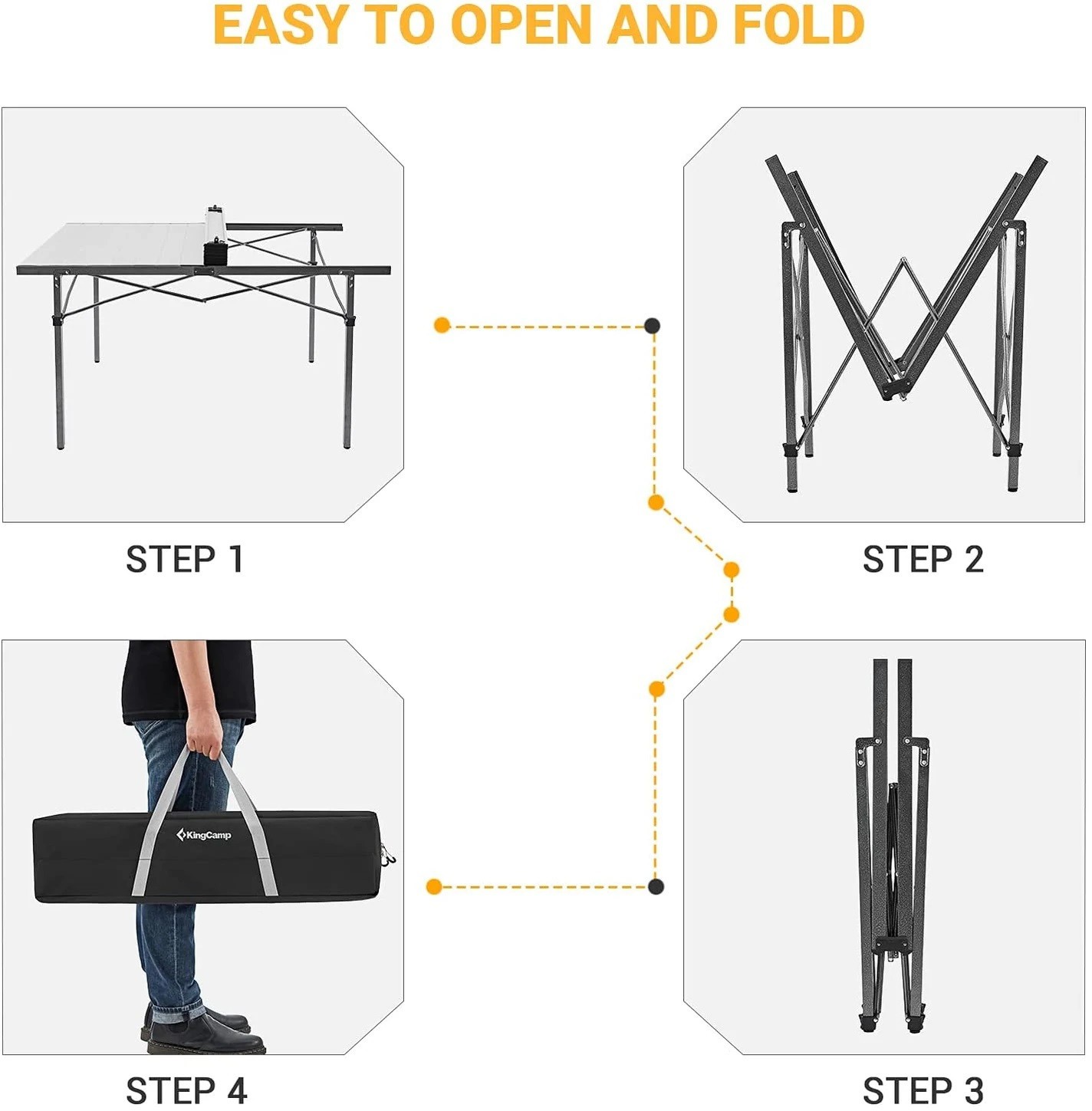 EASY TO OPEN AND FOLD

STEP 1

STEP 2

KingCamp

STEP 4

STEP 3