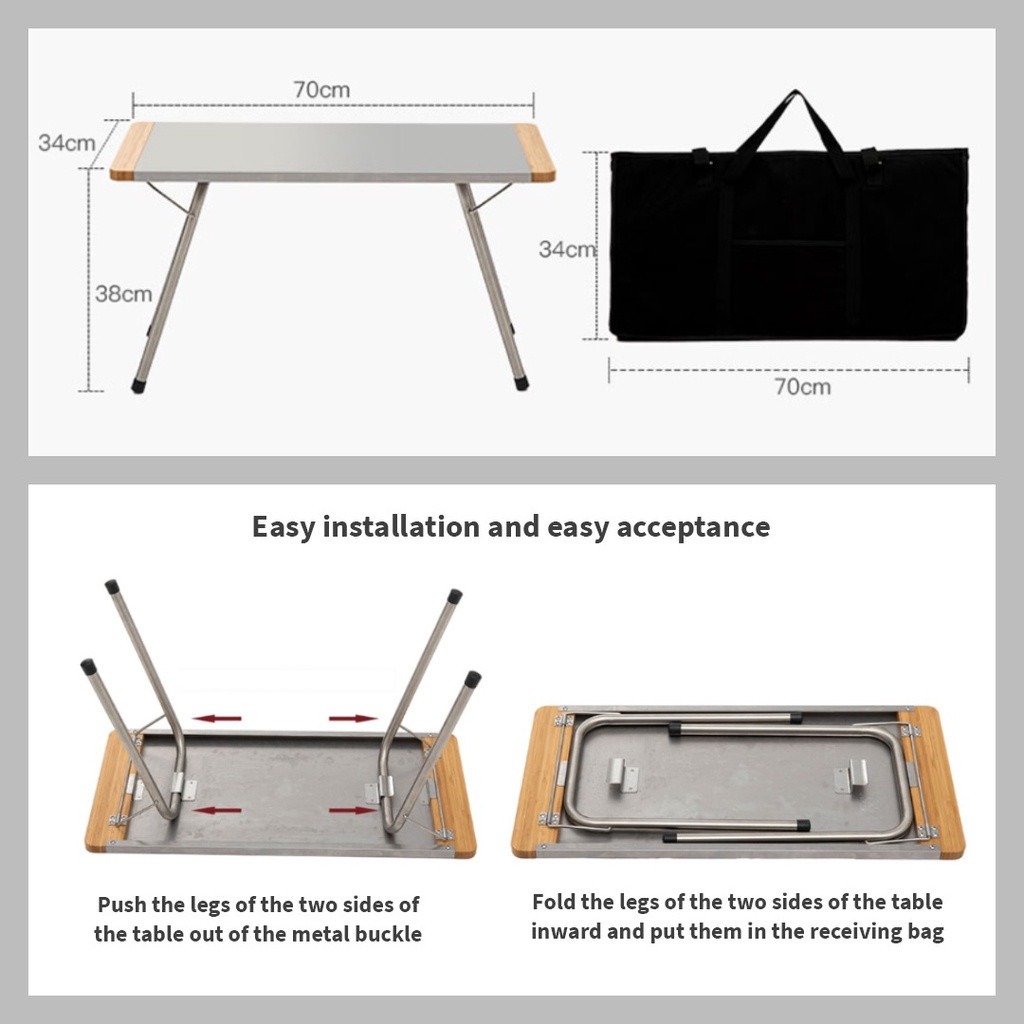 70cm

34cm

38cm

34cm

70cm

Easy installation and easy acceptance

Push the legs of the two sides of the table out of the metal buckle

Fold the legs of the two sides of the table inward and put them in the receiving bag