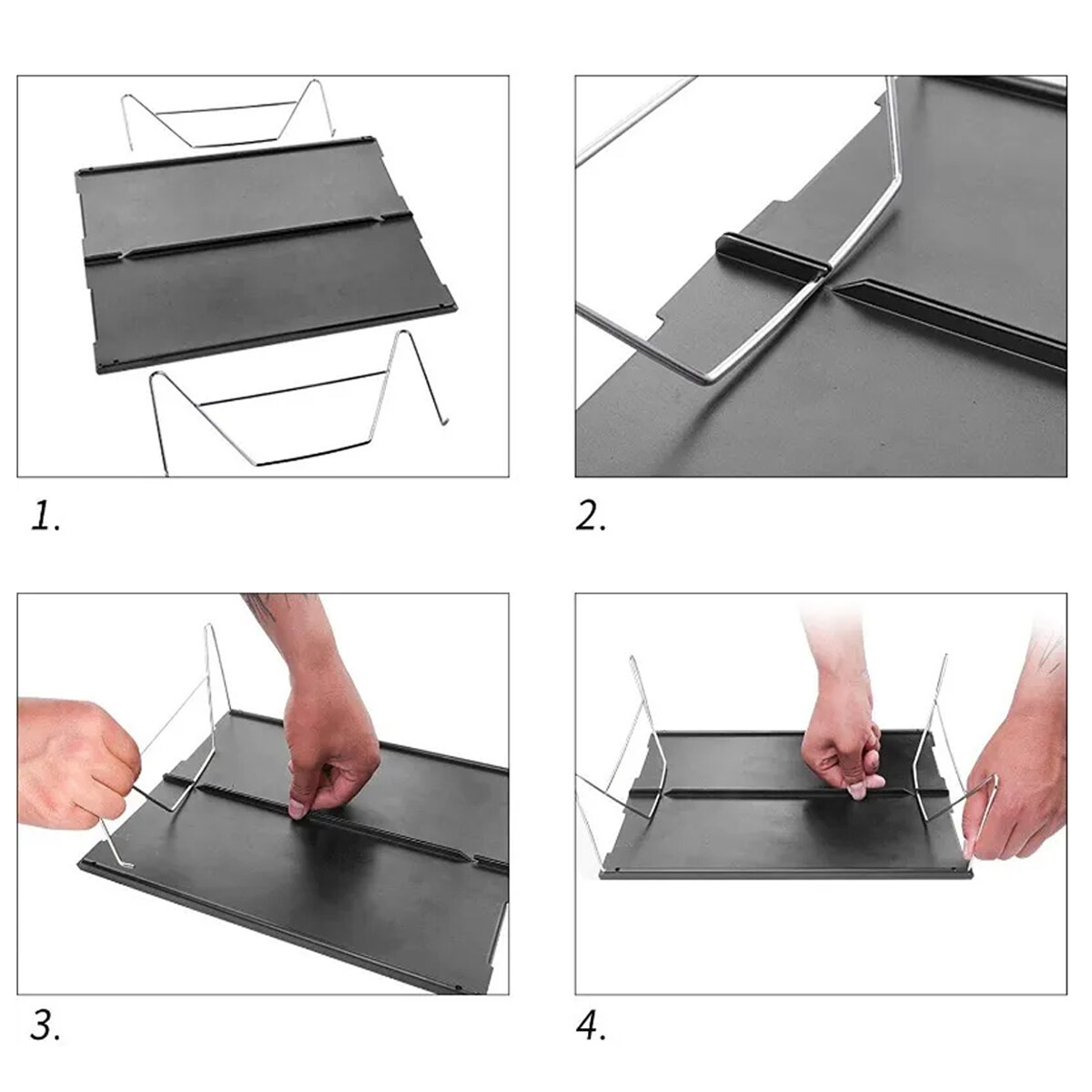 1.

2.

3.

4.