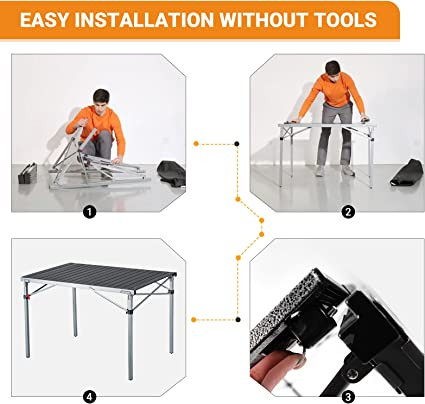 EASY INSTALLATION WITHOUT TOOLS

1

2

4

3