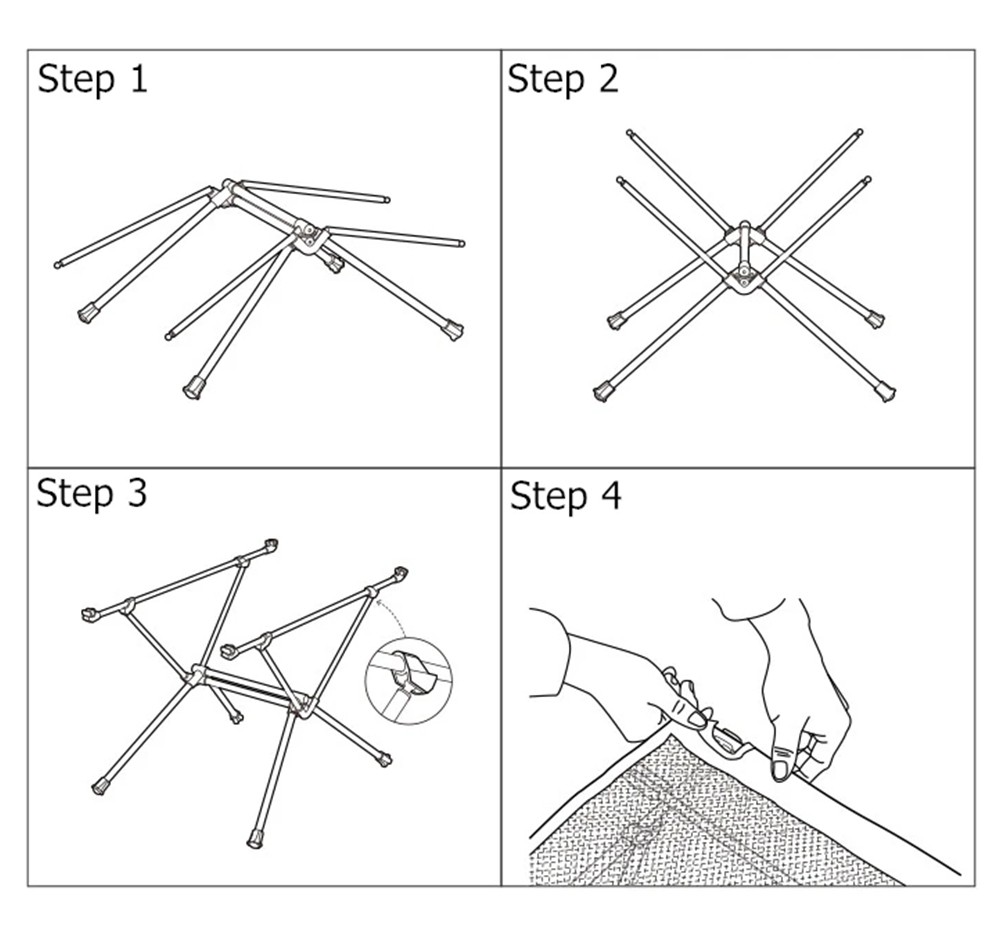 Step 1

Step 2

Step 3

Step 4